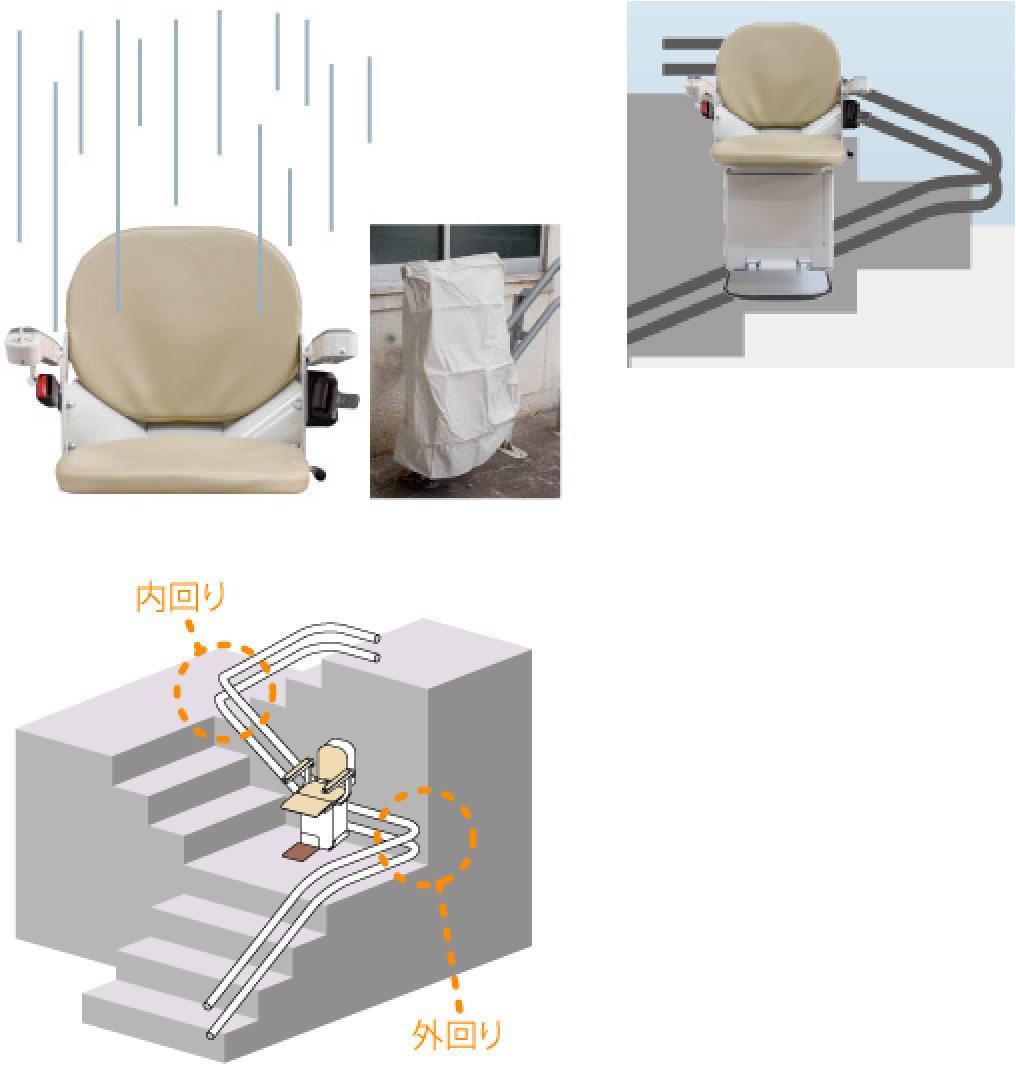 内回り

外回り